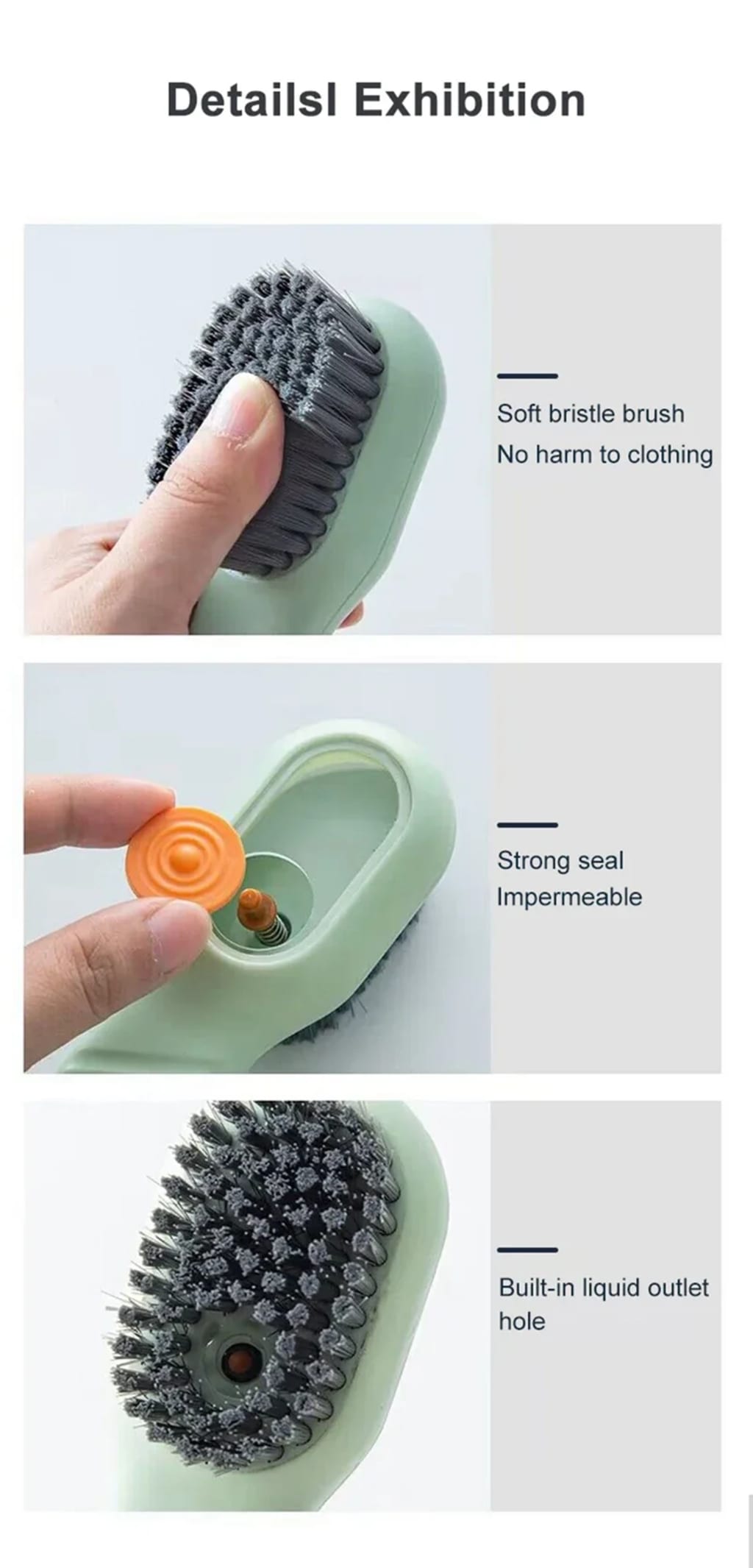 Detailsl Exhibition

Soft bristle brush
No harm to clothing

Strong seal
Impermeable

Built-in liquid outlet hole